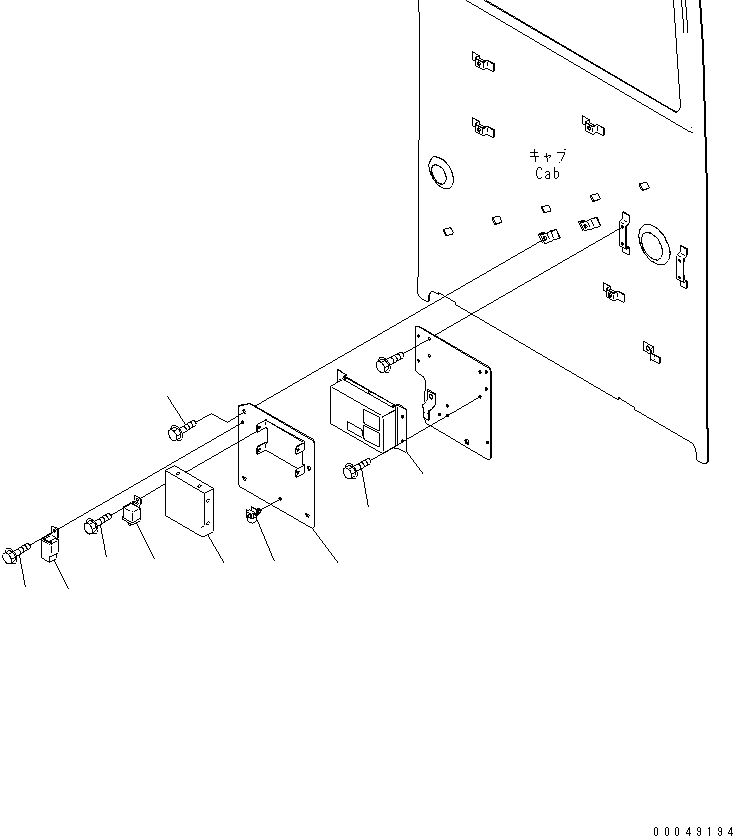 キャブ
Cab

00049194