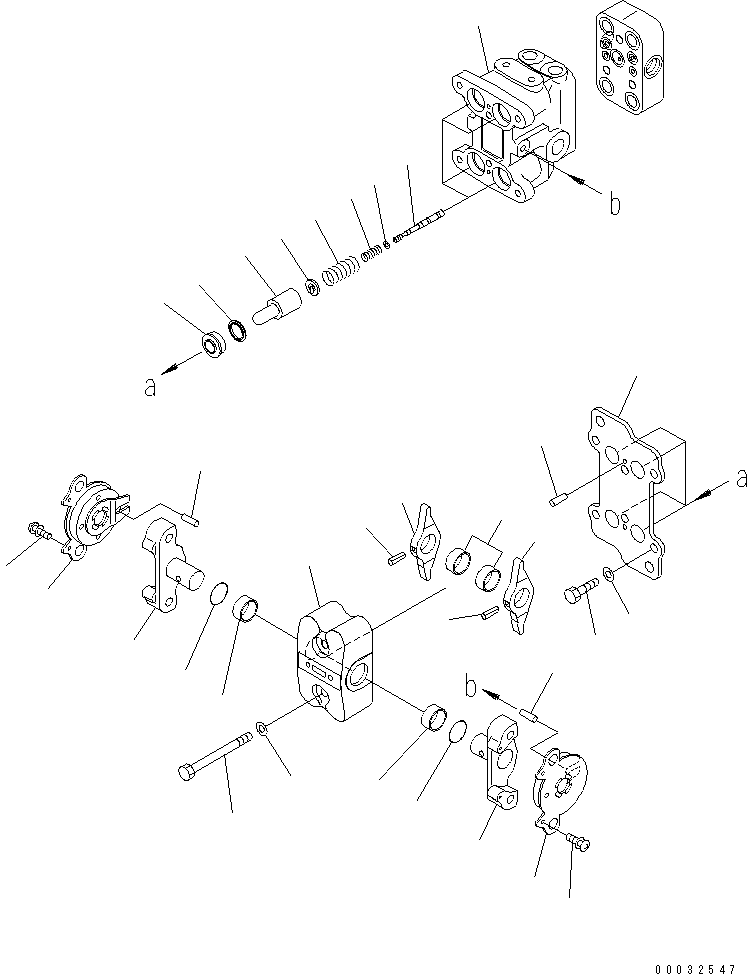 b

a

a

b

00032547