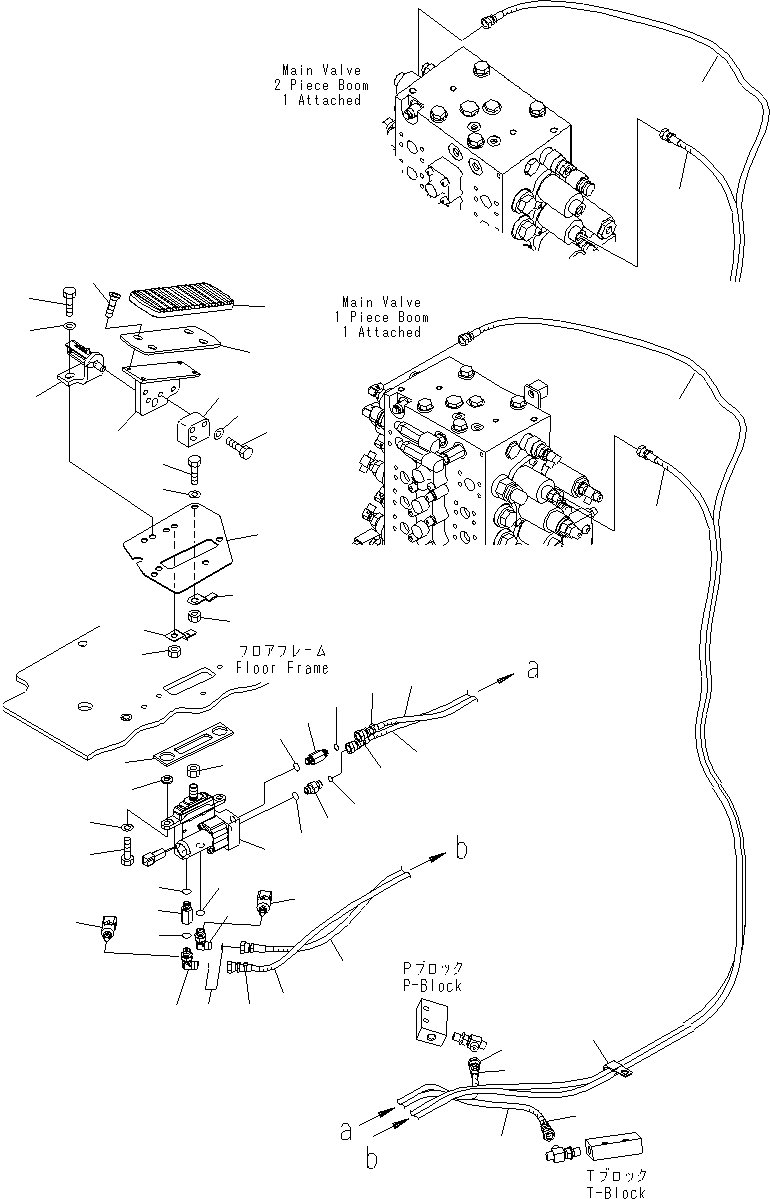 Main Valve
2 Piece Boom
1 Attached

Main Valve
1 Piece Boom
1 Attached

フロアフレーム
Floor Frame

a

b

Pブロック
P-Block

a

b

Tブロック
T-Block