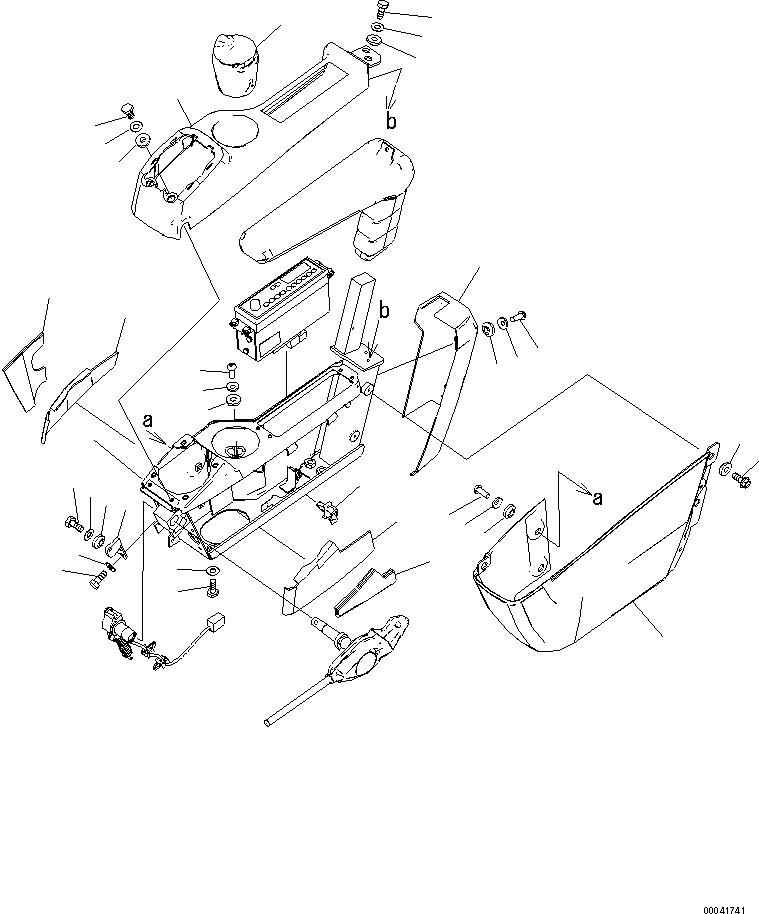 b

b

a

a

00041741