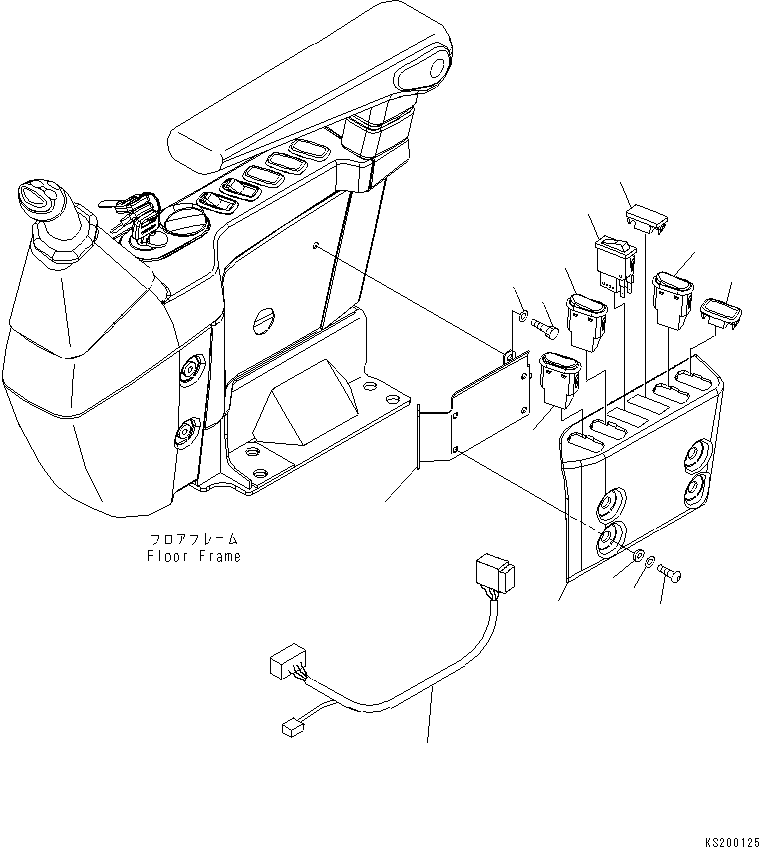 フロアフレーム
Floor Frame

KS200125