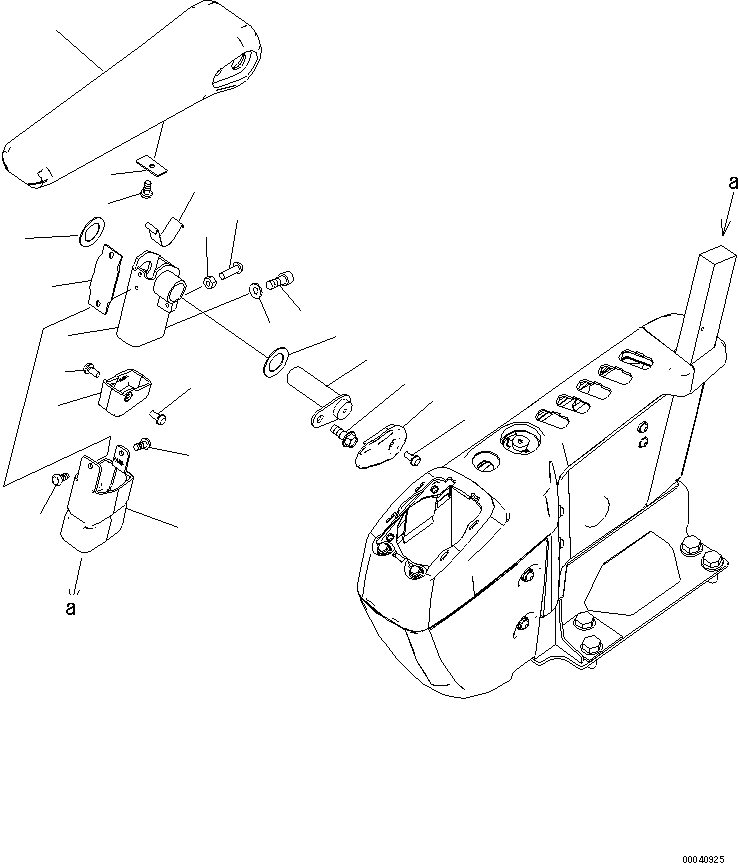 a

a

00040925