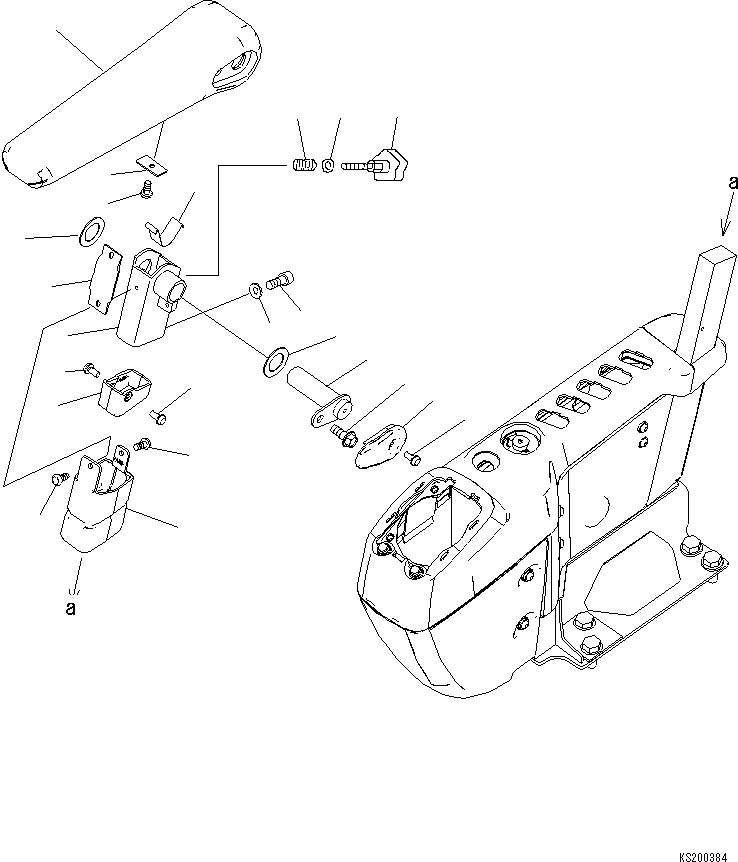 a

a

KS200384