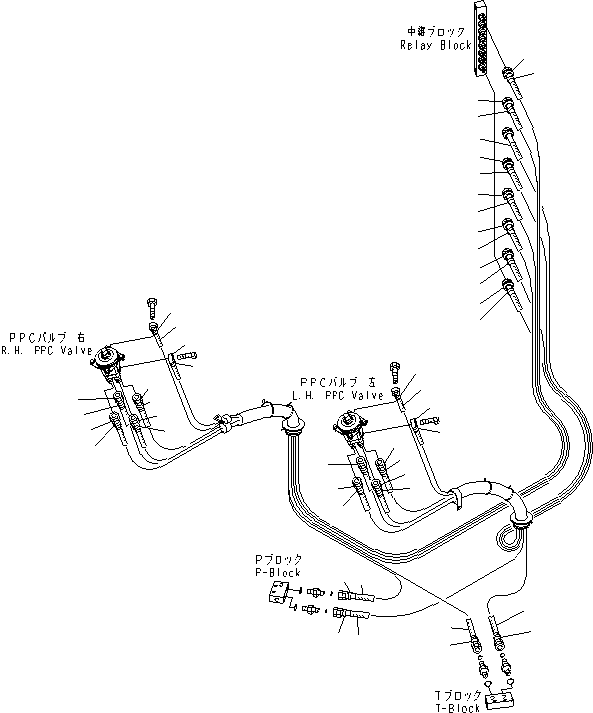 中継ブロック
Relay Block

PPCバルブ 右
R.H. PPC Valve

PPCバルブ 左
L.H. PPC Valve

Pブロック
P-Block

Tブロック
T-Block