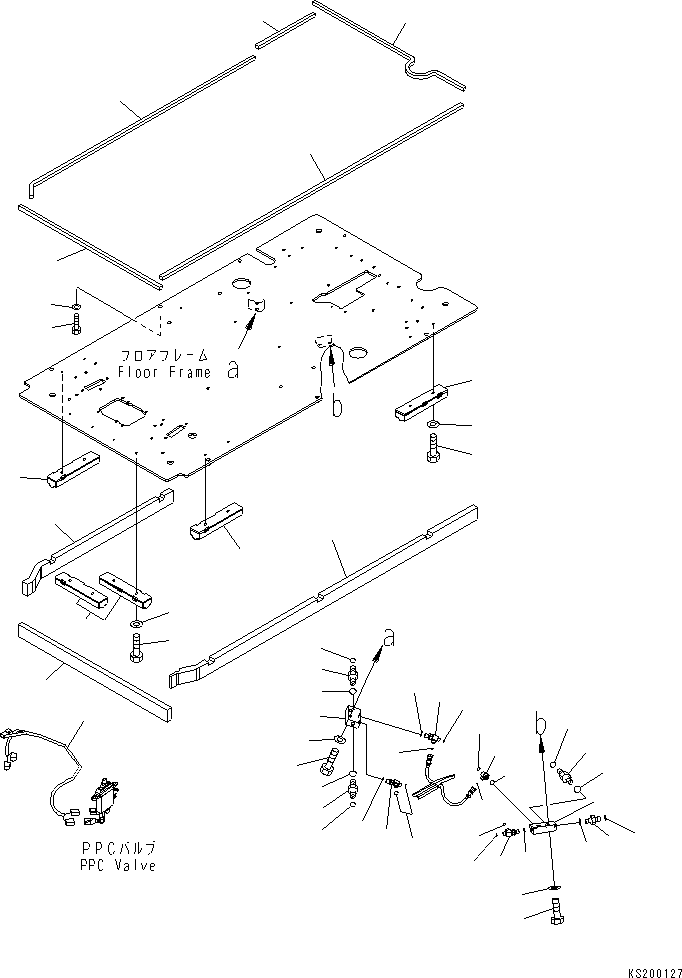 フロアフレーム
Floor Frame
a
b
a
b
PPCバルブ
PPC Valve
KS200127