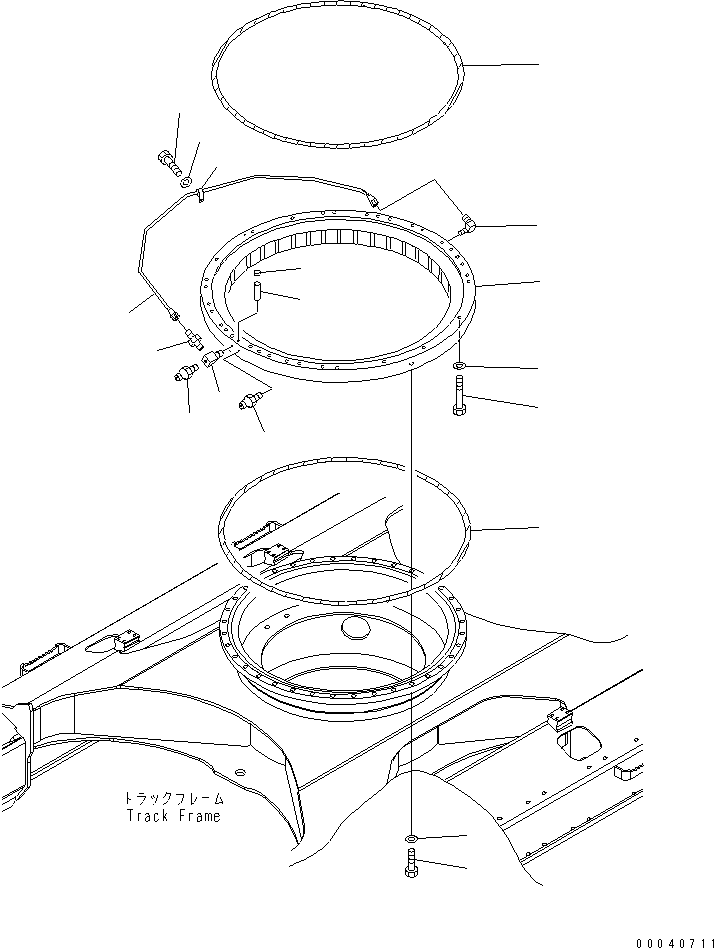 トラックフレーム
Track Frame

00040711