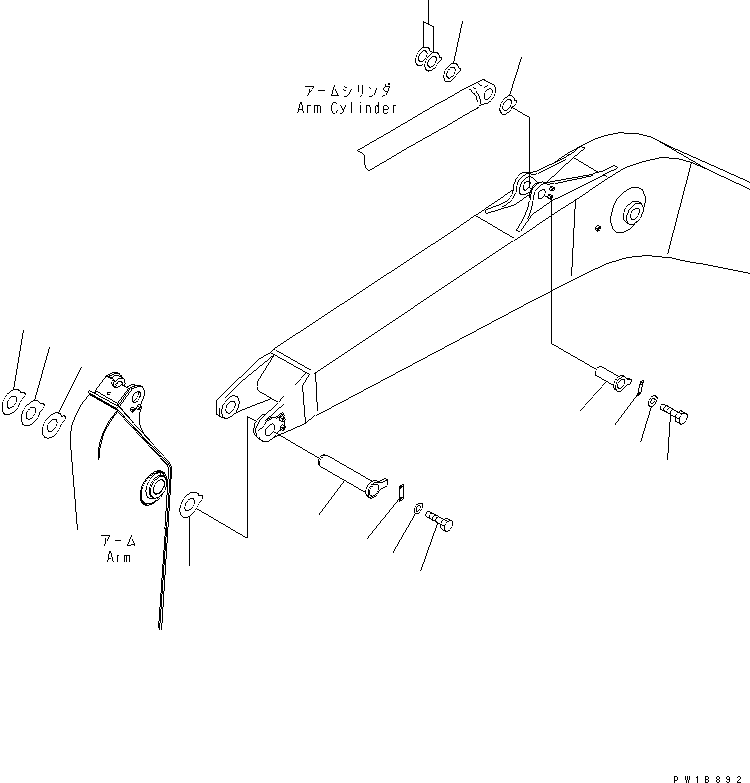 アームシリンダ
Arm Cylinder

アーム
Arm

PW1B892