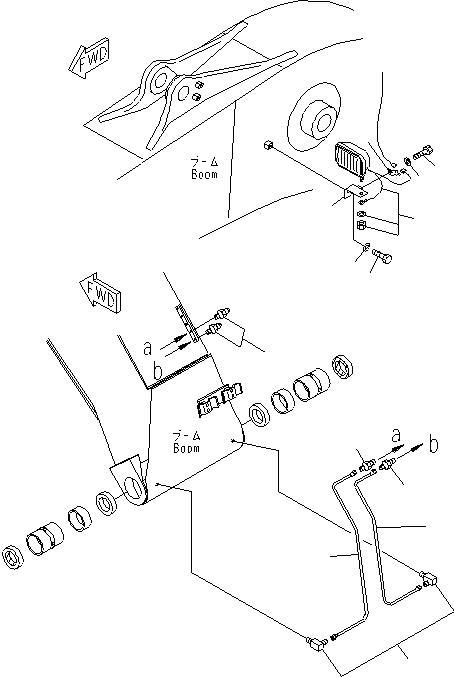 FWD

ブーム
Boom

FWD

a
b

ブーム
Boom

a
b