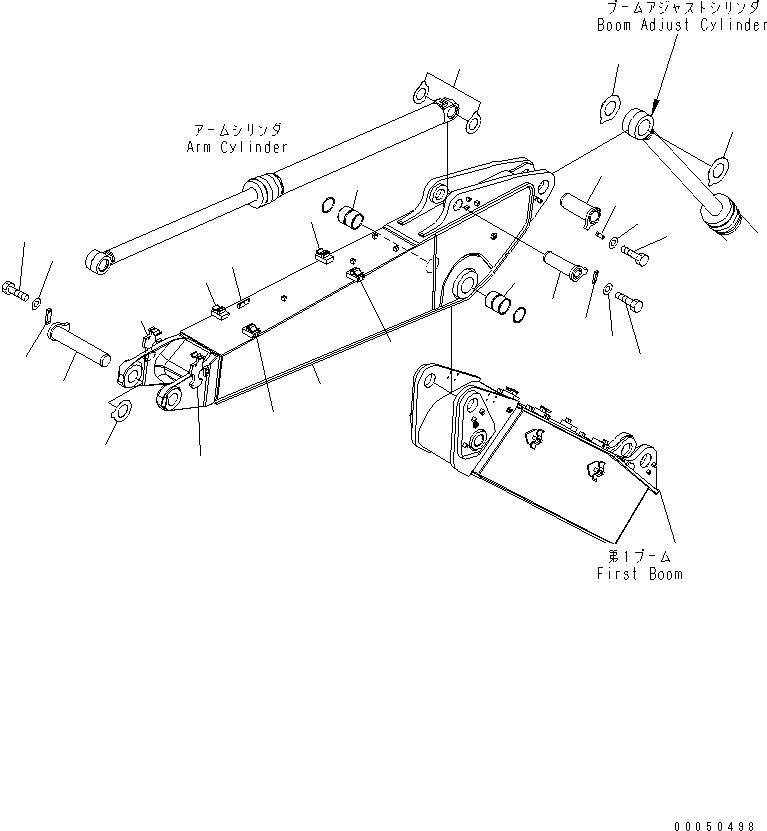 ブームアジャストシリンダ
Boom Adjust Cylinder

アームシリンダ
Arm Cylinder

第1ブーム
First Boom

00050498