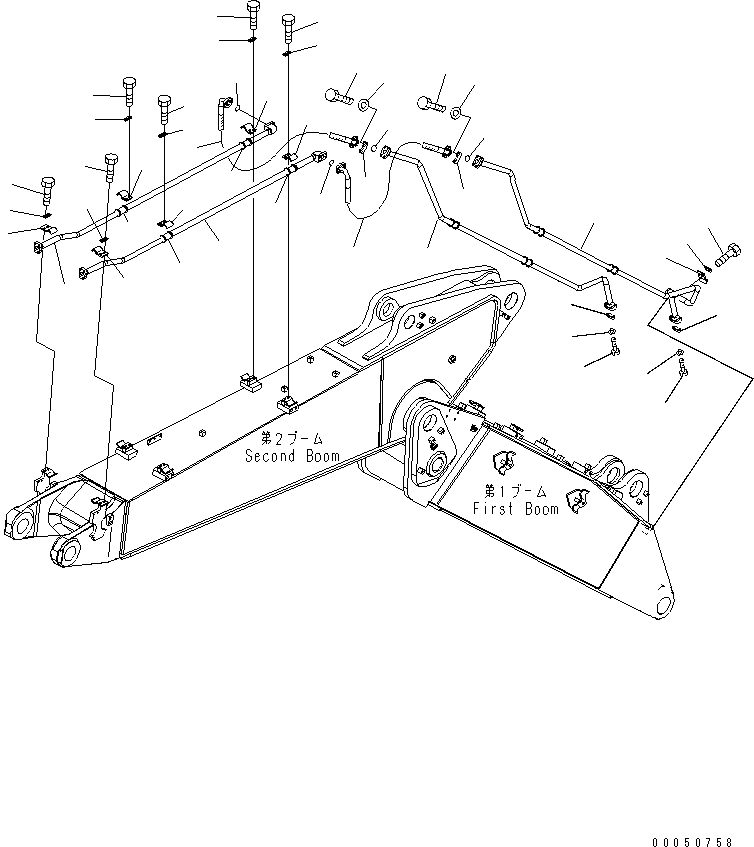 第2ブーム
Second Boom

第1ブーム
First Boom

00050758