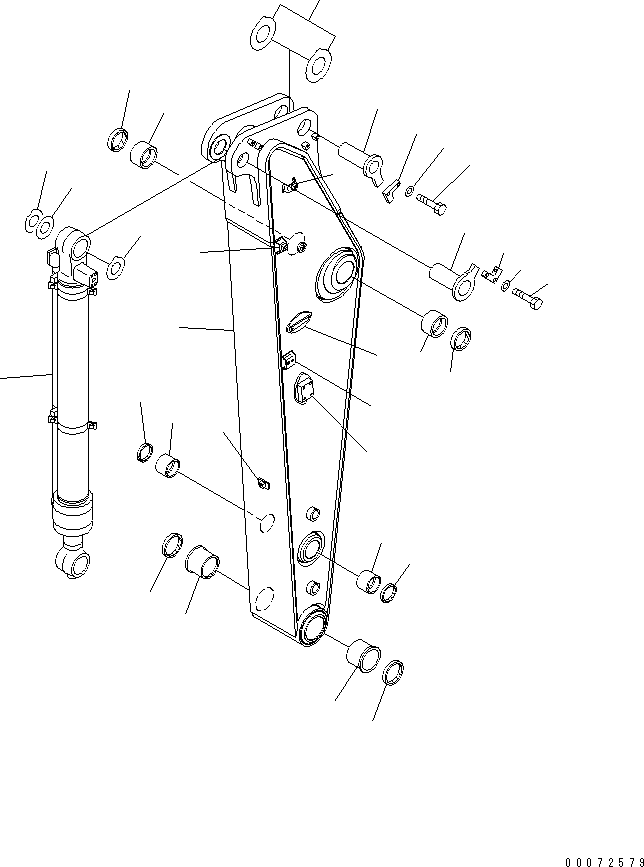 00072579