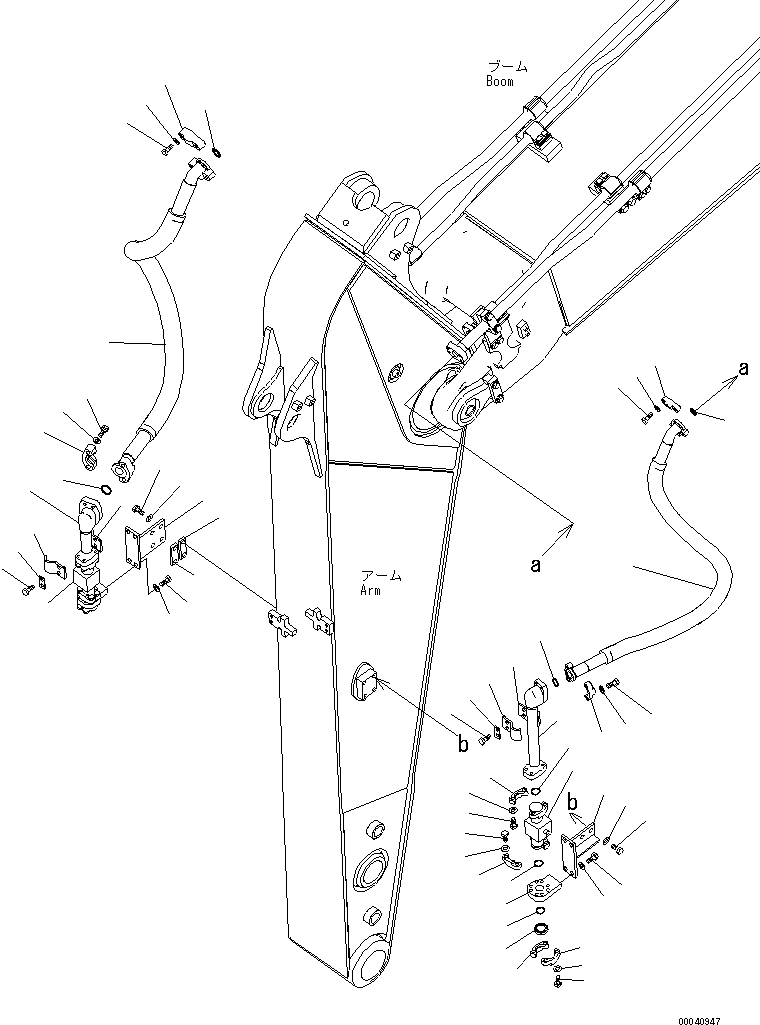 ブーム
Boom

a

a

アーム
Arm

b

b

00040947