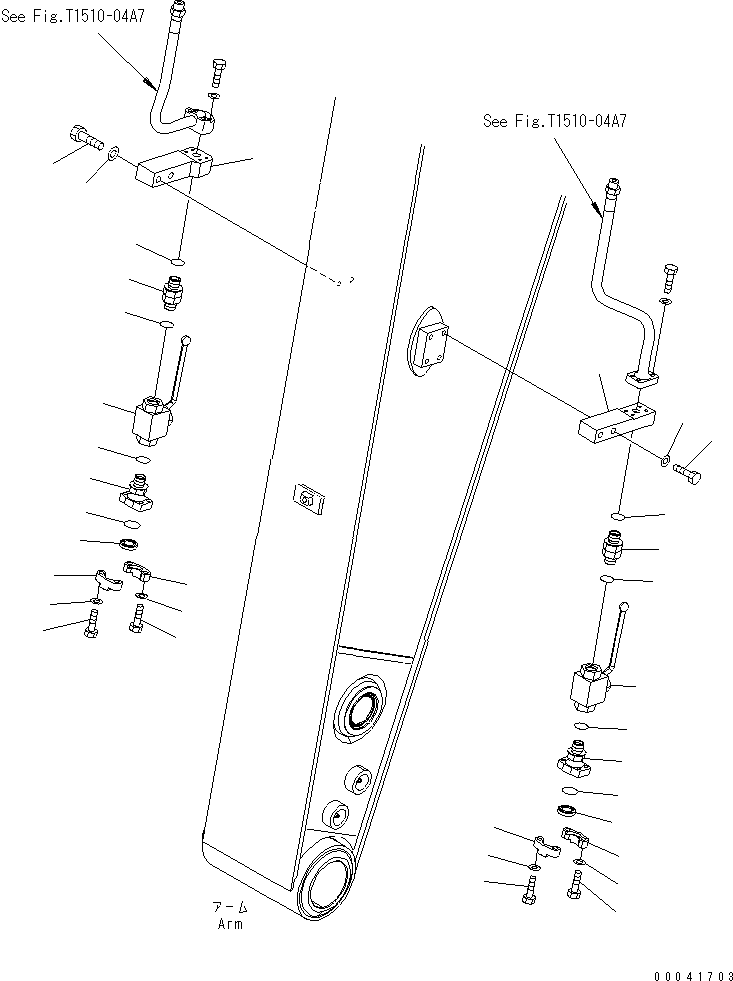 See Fig.T1510-04A7

See Fig.T1510-04A7

アーム
Arm

00041703