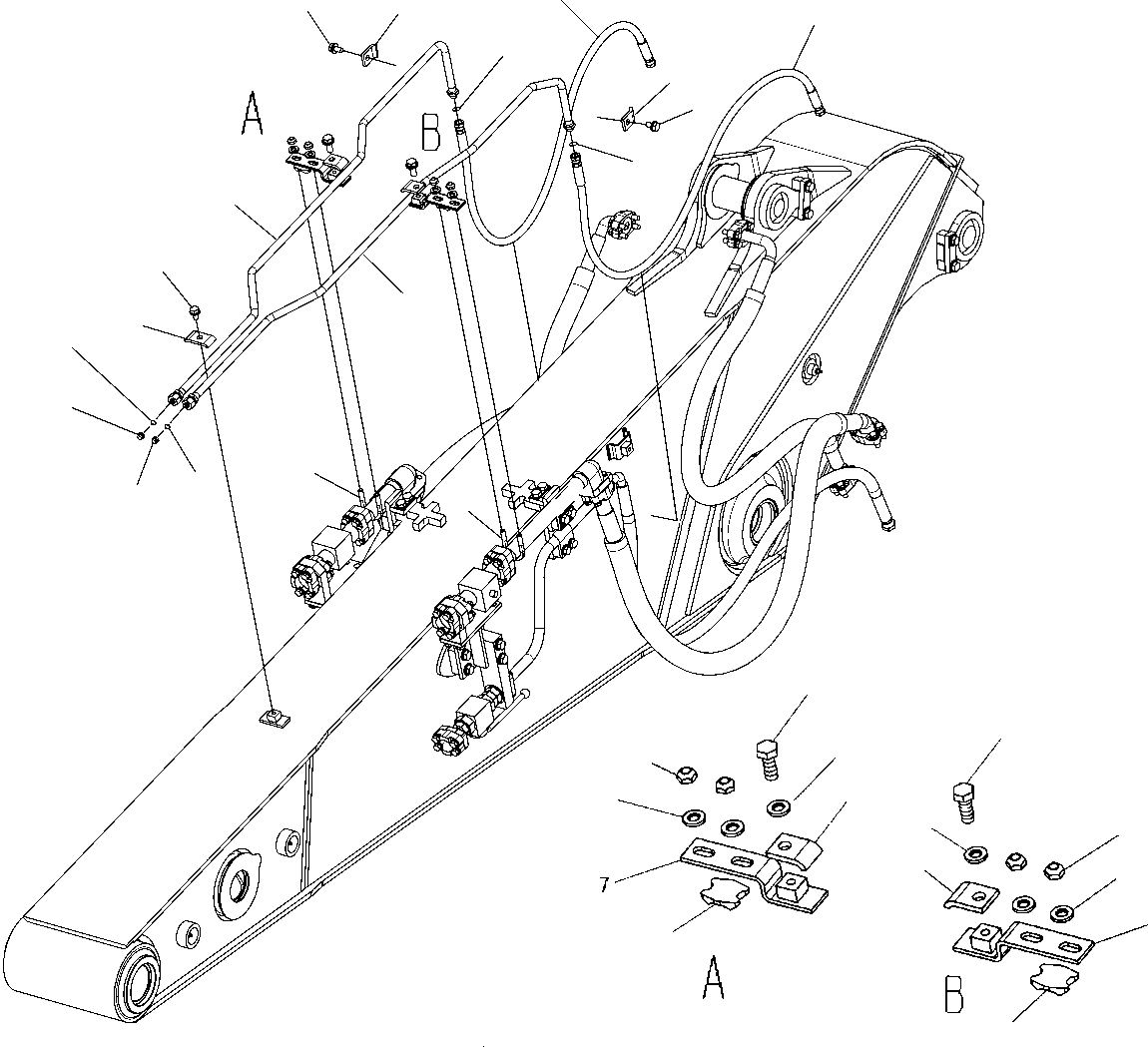 A

B

7

A

B