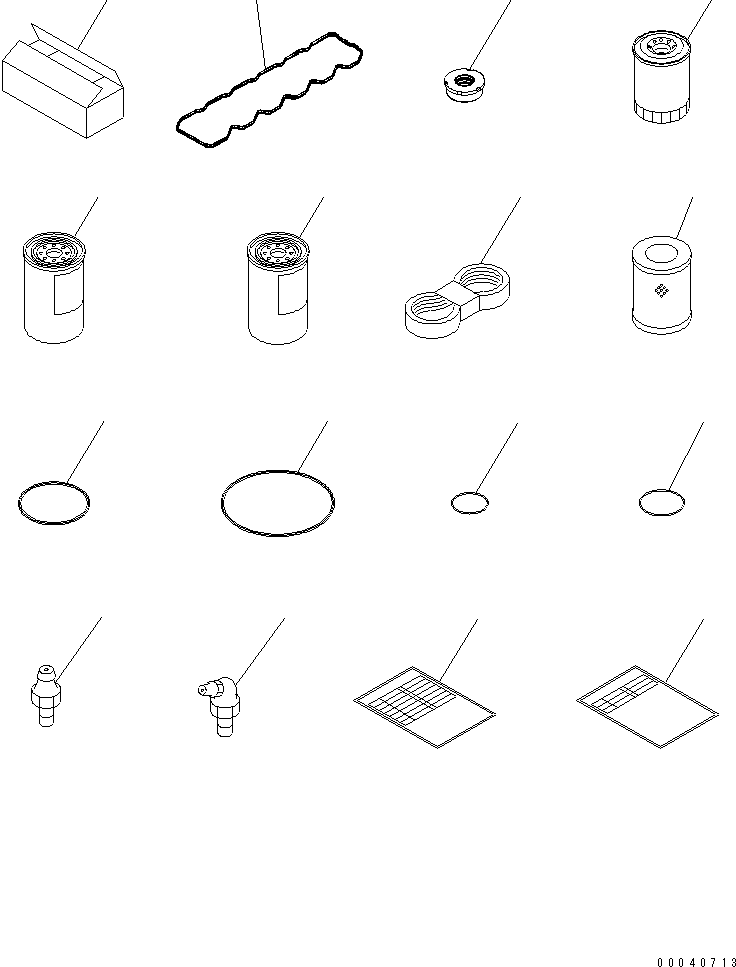 00040713