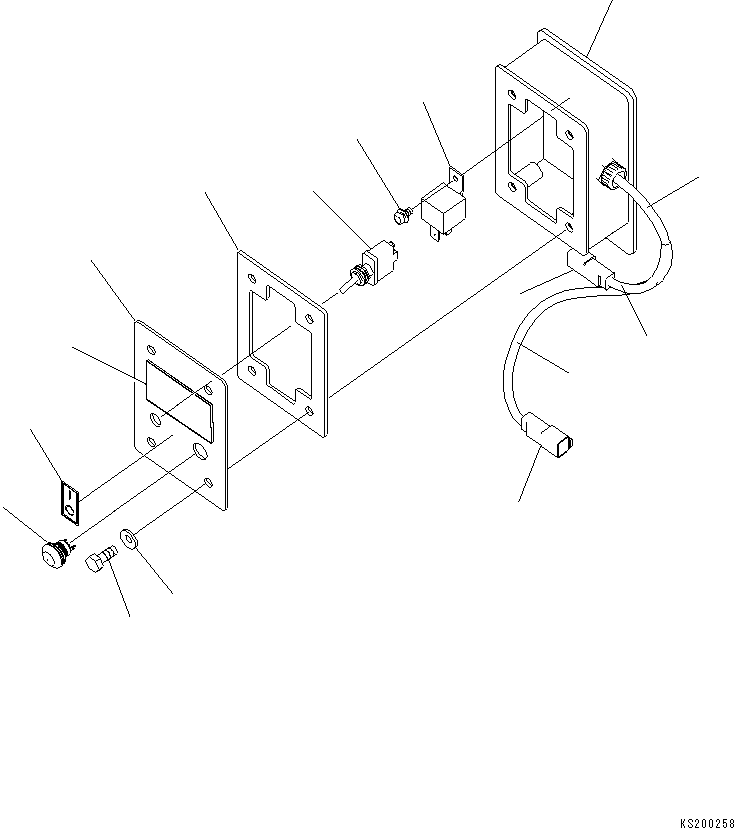 KS200258