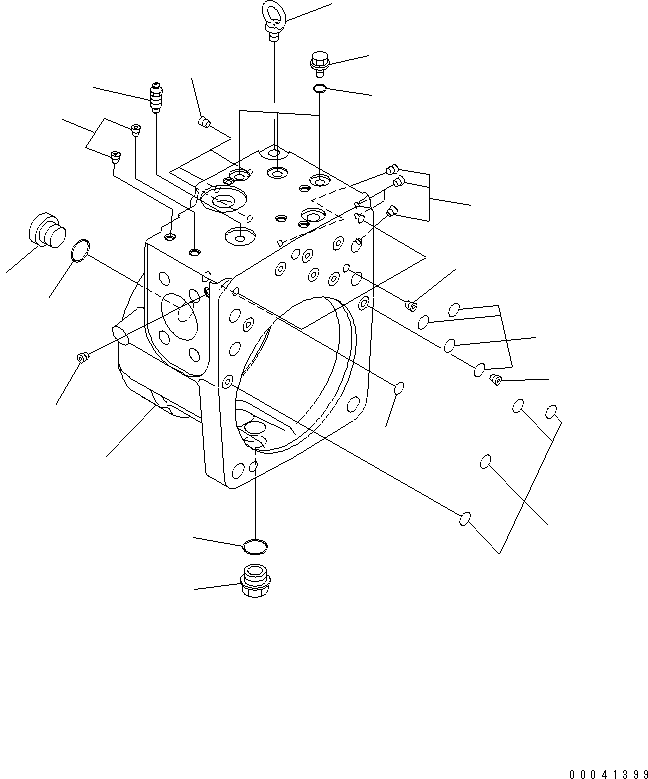 00041399