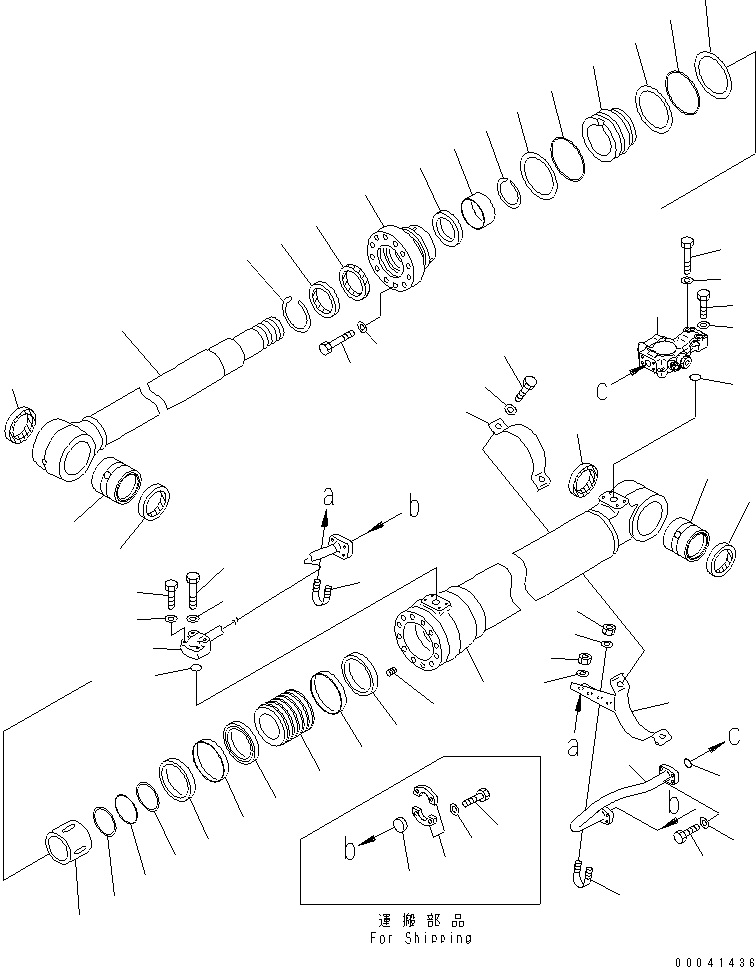 C

a

b

a

C

b

b

運搬部品
For Shipping

00041436