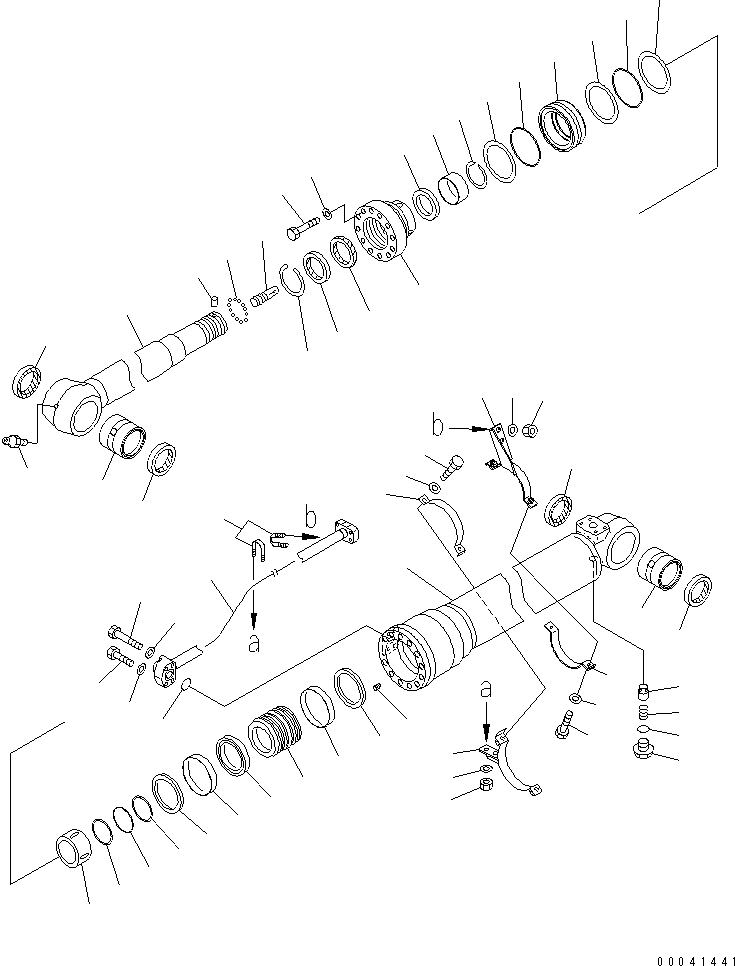 b
b
a
a
00041441