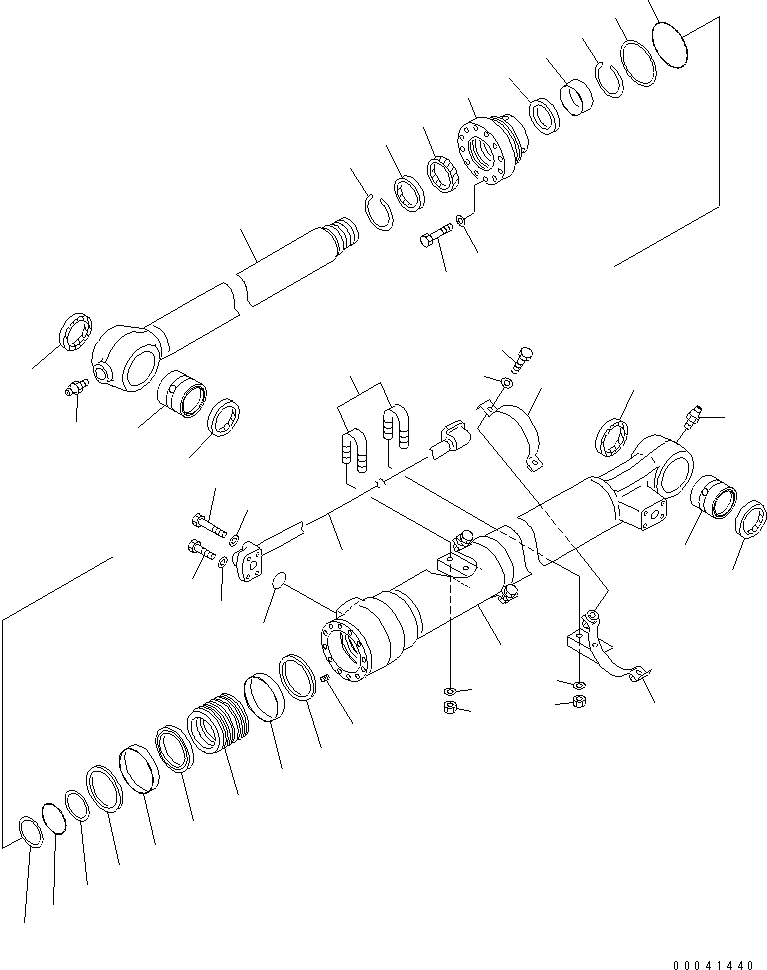 00041440