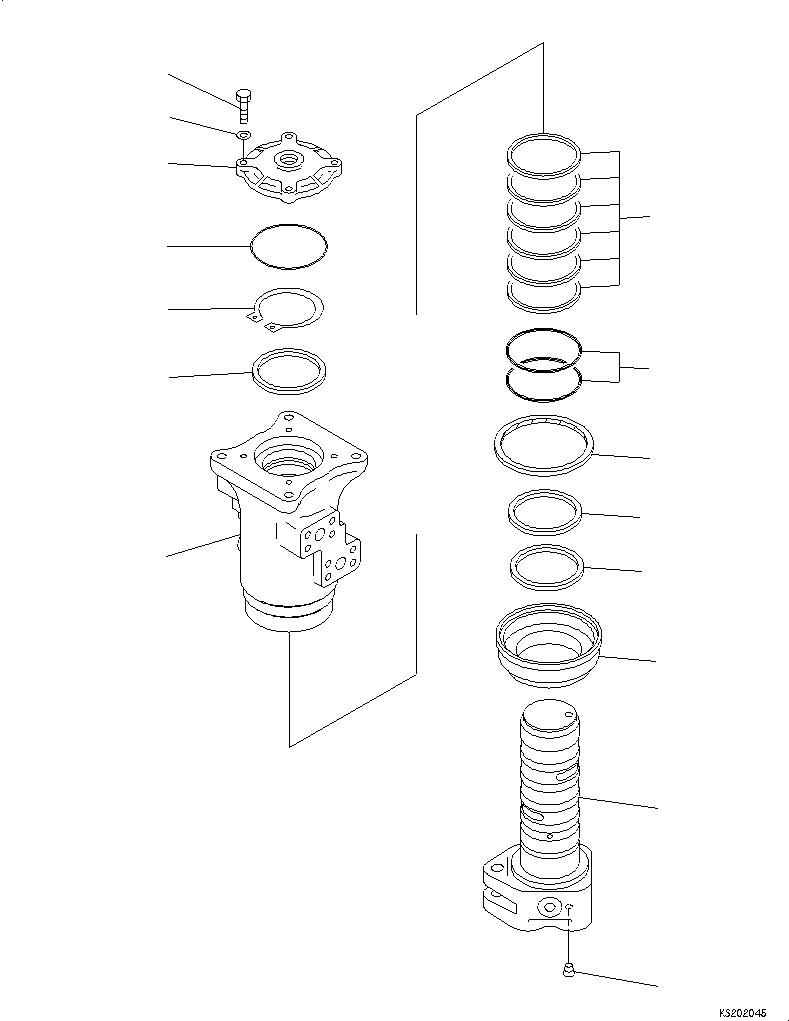 KS202045