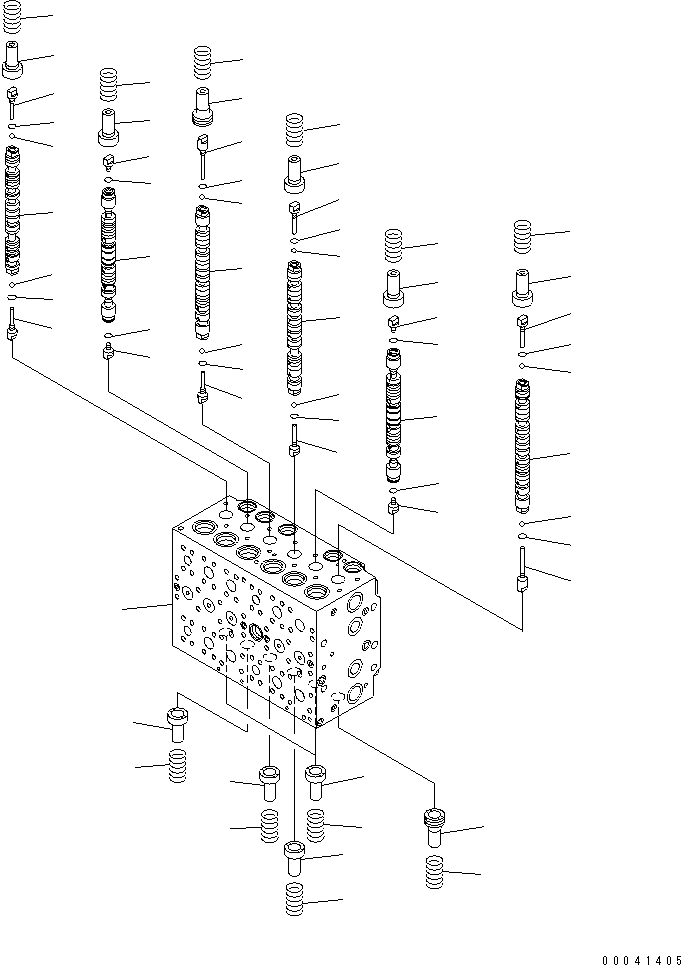 00041405