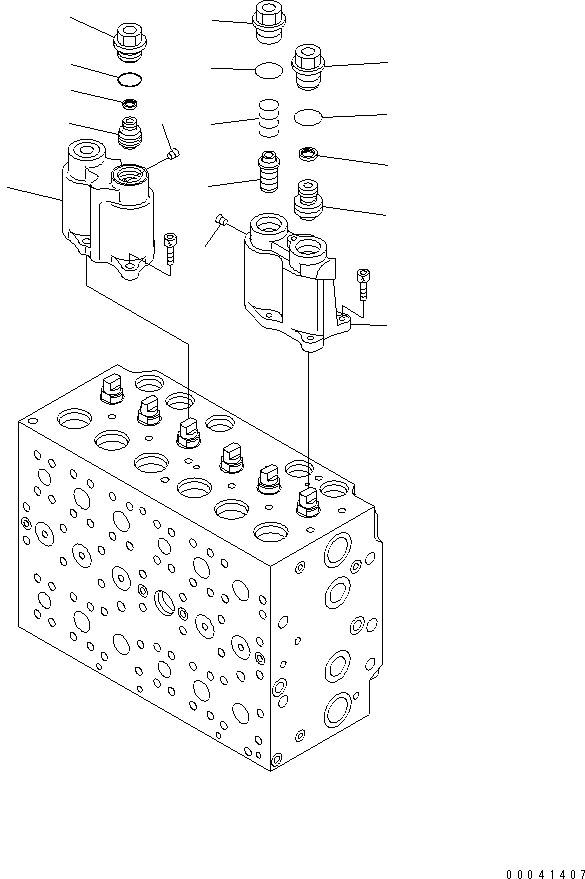 00041407