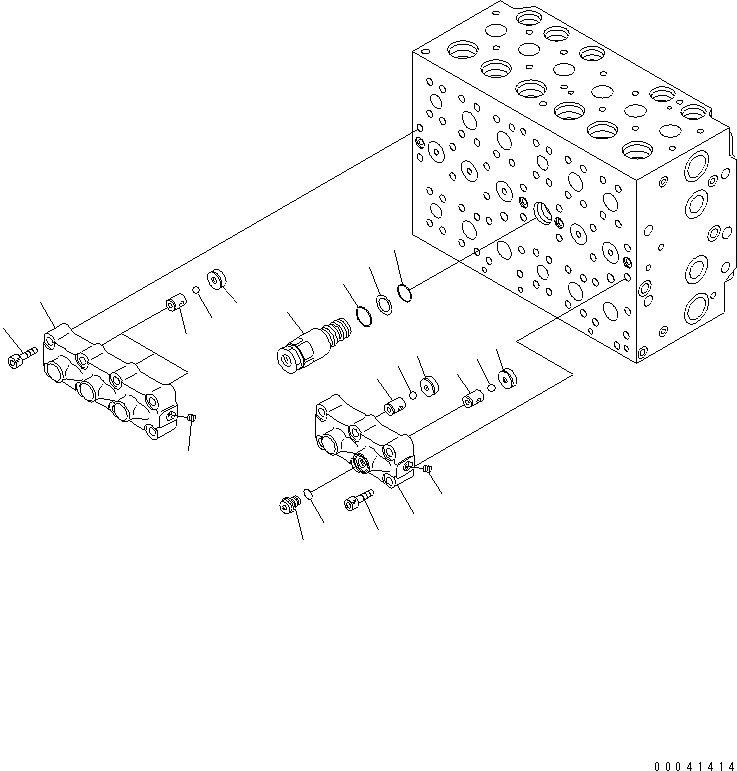 00041414