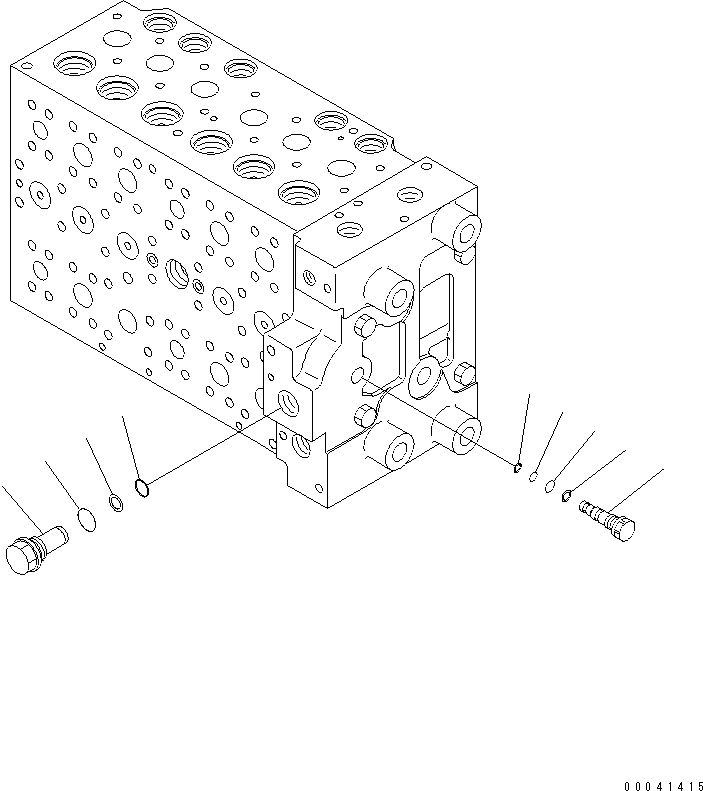 00041415