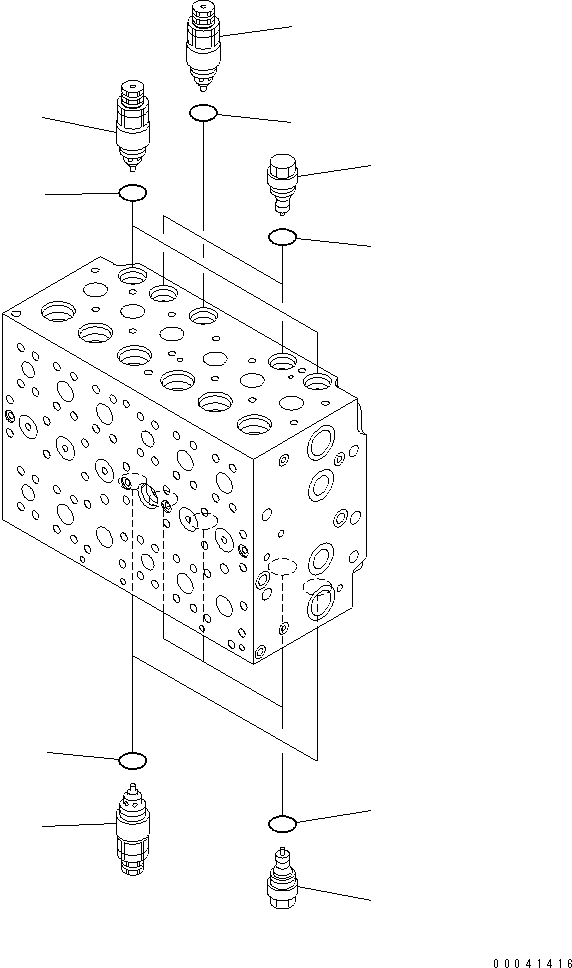 00041416