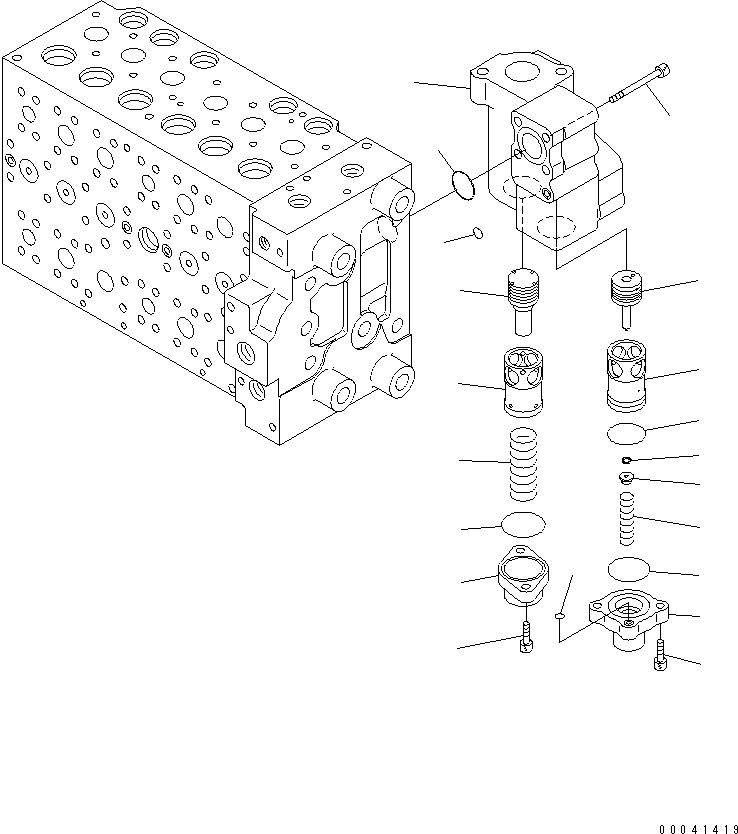 00041419