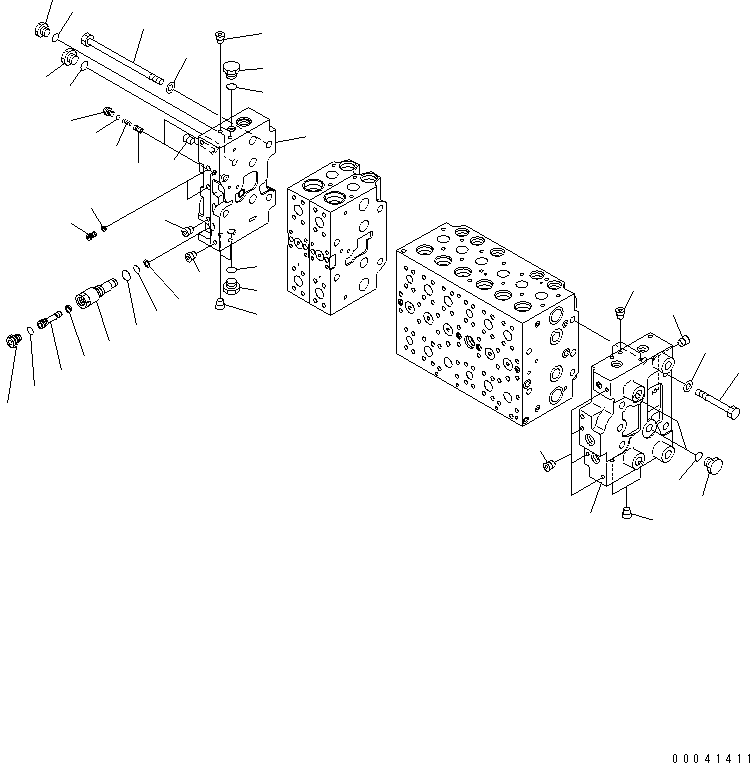 00041411