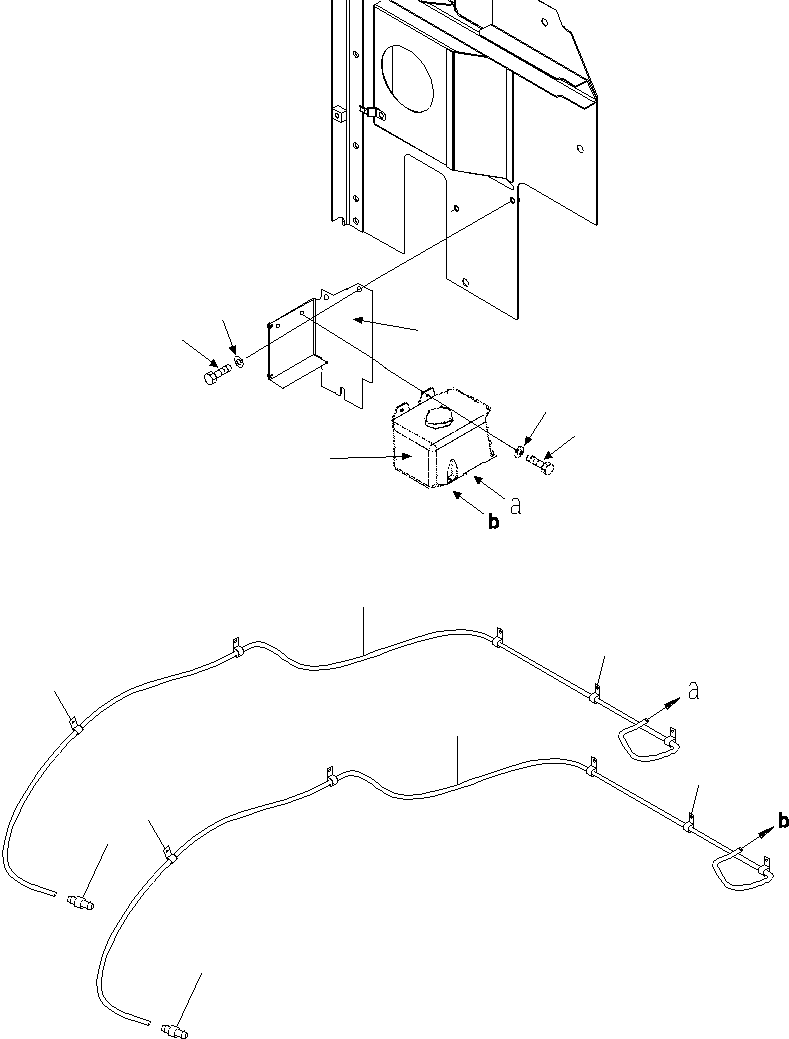 a
b
a
b