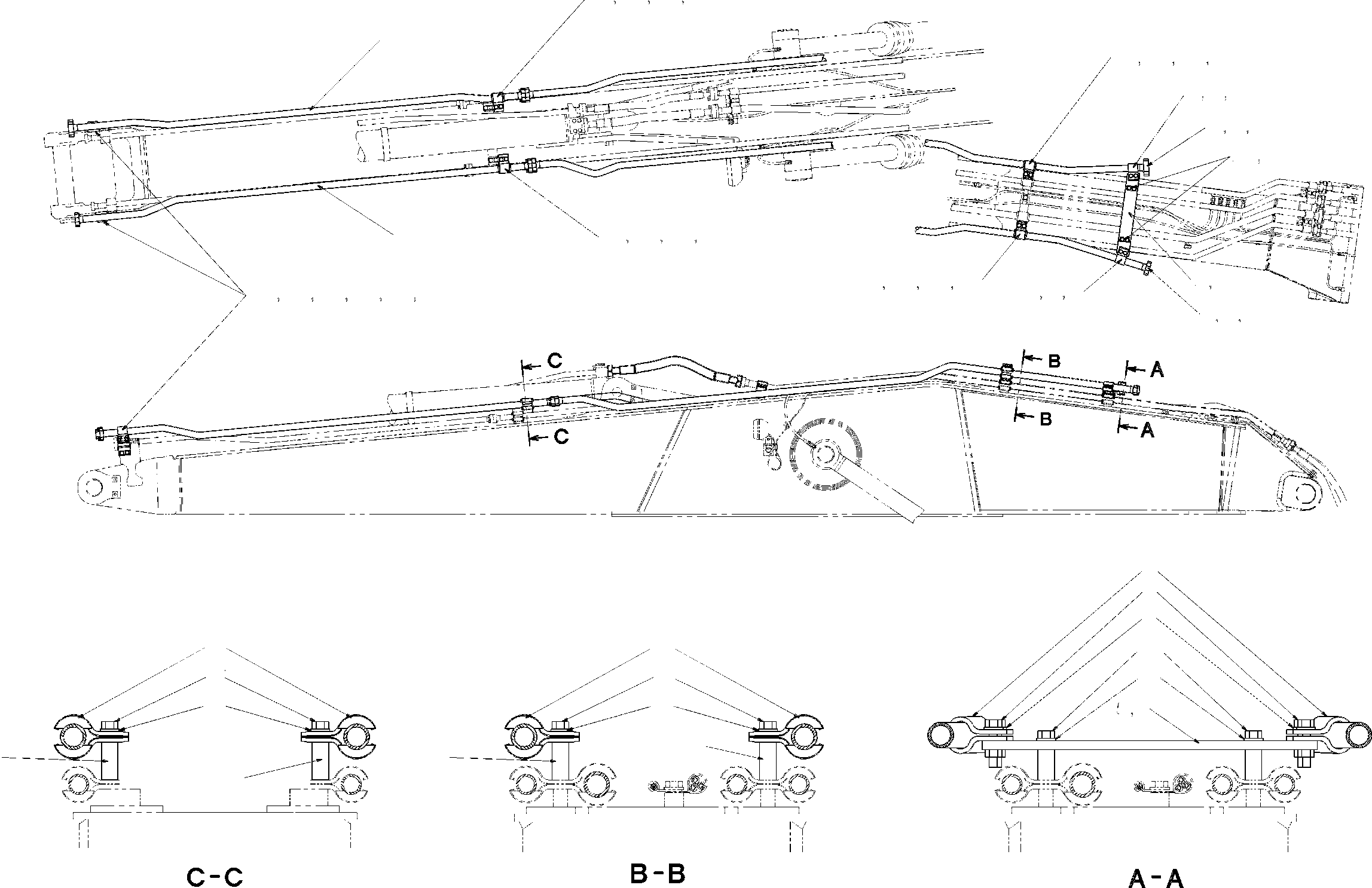 C
C
B
B
A
A

C-C

B-B

A-A