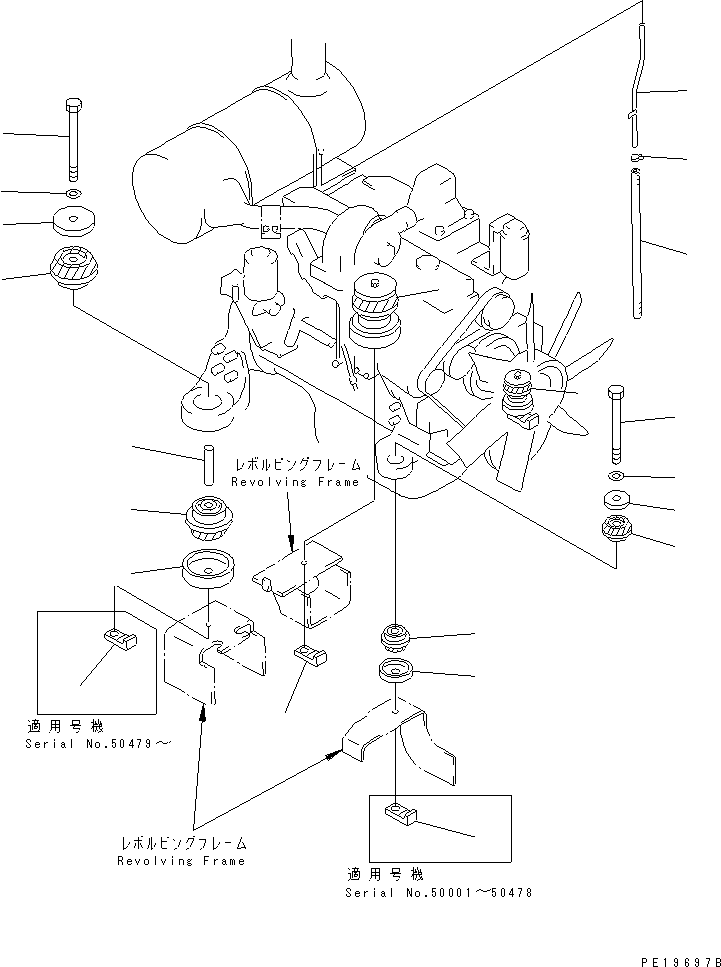 レボルビングフレーム
Revolving Frame

適用号機
Serial No.50479～

レボルビングフレーム
Revolving Frame

適用号機
Serial No.50001～50478

PE19697B