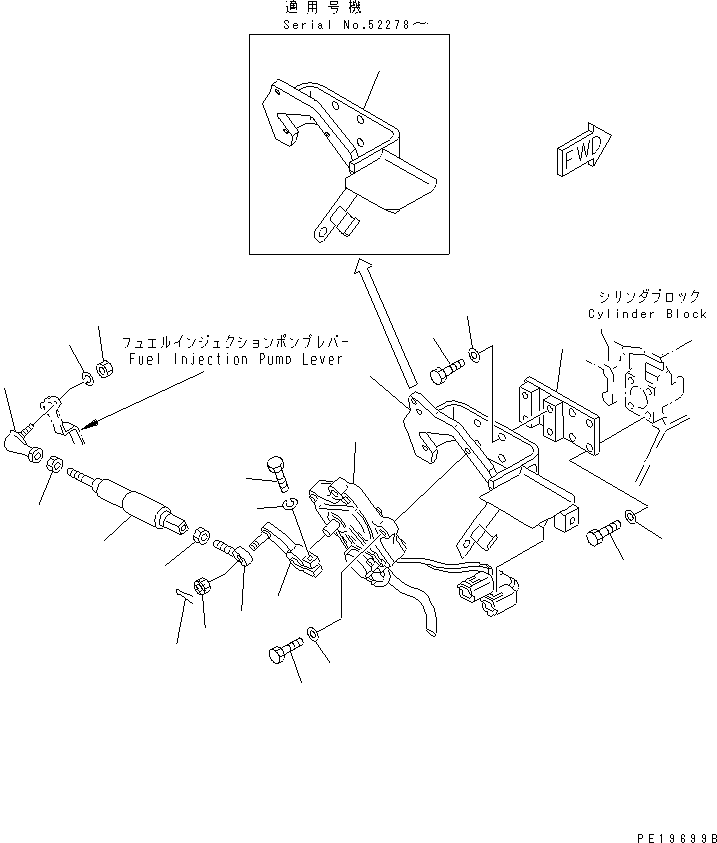 適用号機
Serial No.52278～

FWD

シリンダブロック
Cylinder Block

フュエルインジェクションポンプレバー
Fuel Injection Pump Lever

PE19699B