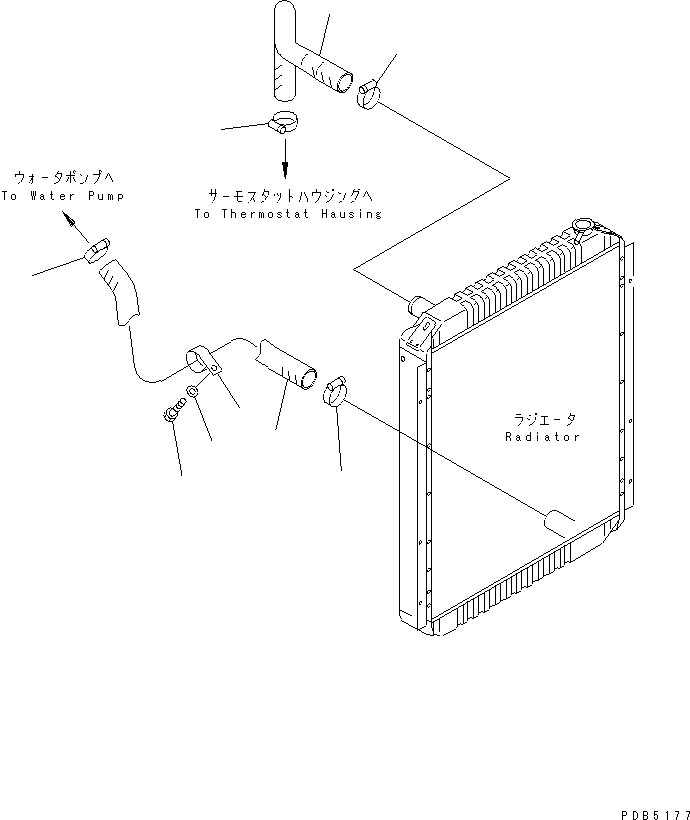 ウォータポンプへ
To Water Pump

サーモスタットハウジングへ
To Thermostat Hausing

ラジエータ
Radiator

PDB5177