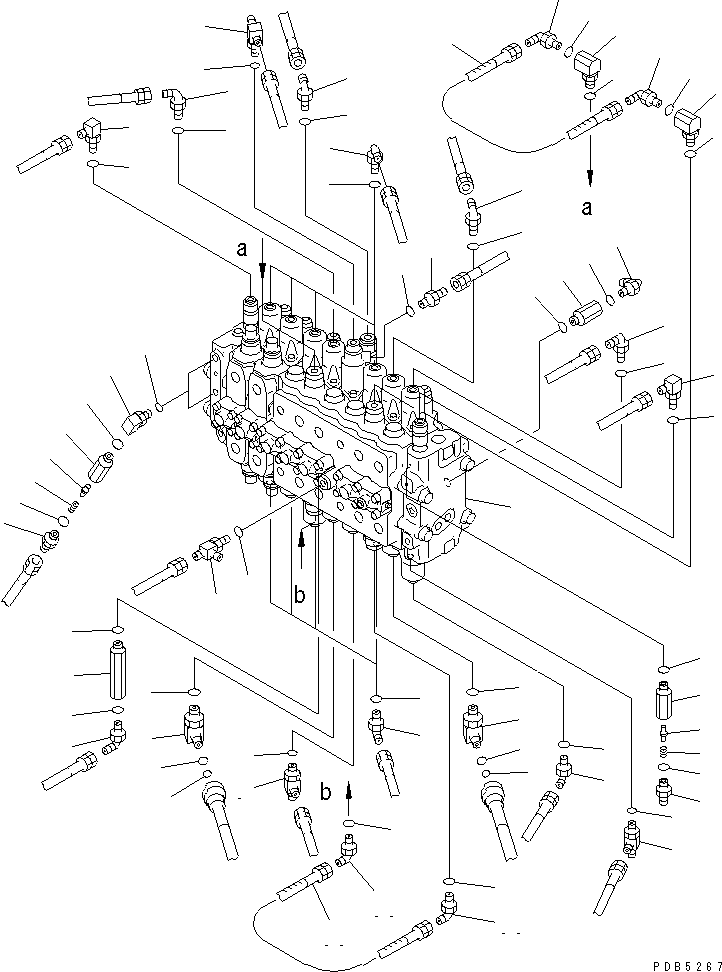 a

a

b

b

PDB5267