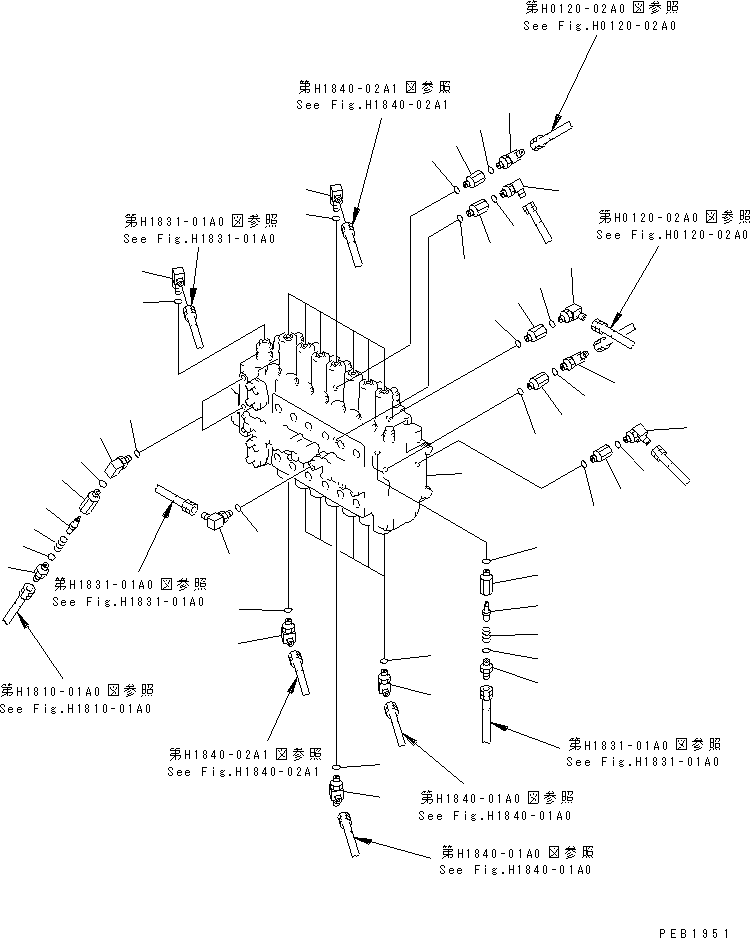 第H0120-02A0 図参照
See Fig.H0120-02A0

第H1840-02A1 図参照
See Fig.H1840-02A1

第H1831-01A0 図参照
See Fig.H1831-01A0

第H0120-02A0 図参照
See Fig.H0120-02A0

第H1831-01A0 図参照
See Fig.H1831-01A0

第H1810-01A0 図参照
See Fig.H1810-01A0

第H1840-02A1 図参照
See Fig.H1840-02A1

第H1831-01A0 図参照
See Fig.H1831-01A0

第H1840-01A0 図参照
See Fig.H1840-01A0

第H1840-01A0 図参照
See Fig.H1840-01A0

PEB1951