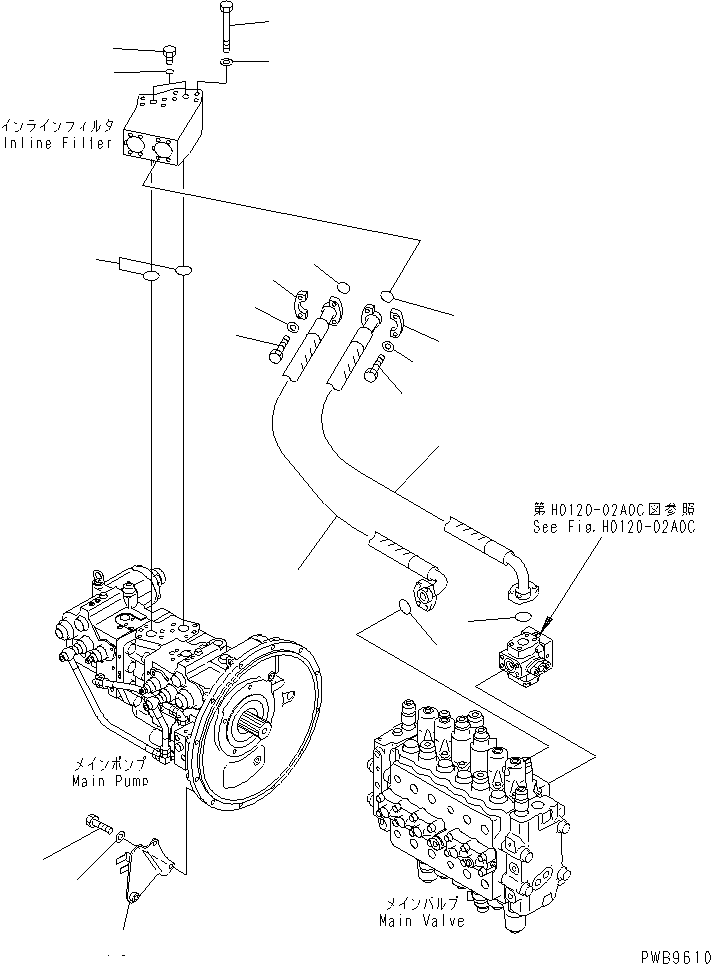 インラインフィルタ
Inline Filter

第H0120-02A0C図参照
See Fig.H0120-02A0C

メインポンプ
Main Pump

メインバルブ
Main Valve

PWB9610