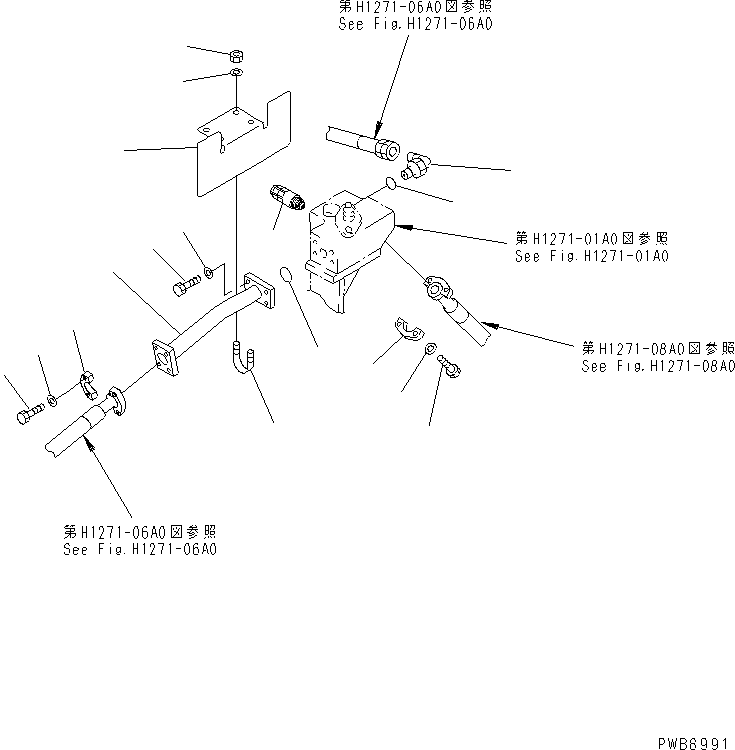 第H1271-06A0図参照
See Fig.H1271-06A0

第H1271-01A0図参照
See Fig.H1271-01A0

第H1271-08A0図参照
See Fig.H1271-08A0

第H1271-06A0図参照
See Fig.H1271-06A0

PWB6991