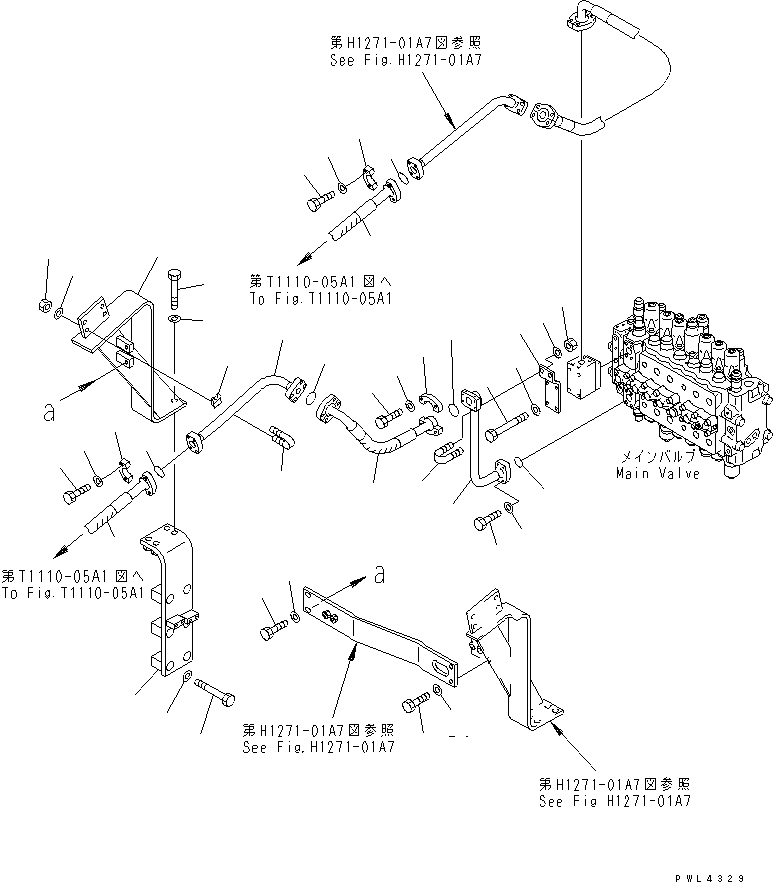 第H1271-01A7図参照
See Fig.H1271-01A7

第T1110-05A1図へ
To Fig.T1110-05A1

a

メインバルブ
Main Valve

第T1110-05A1図へ
To Fig.T1110-05A1

a

第H1271-01A7図参照
See Fig.H1271-01A7

第H1271-01A7図参照
See Fig H1271-01A7

PWL4329