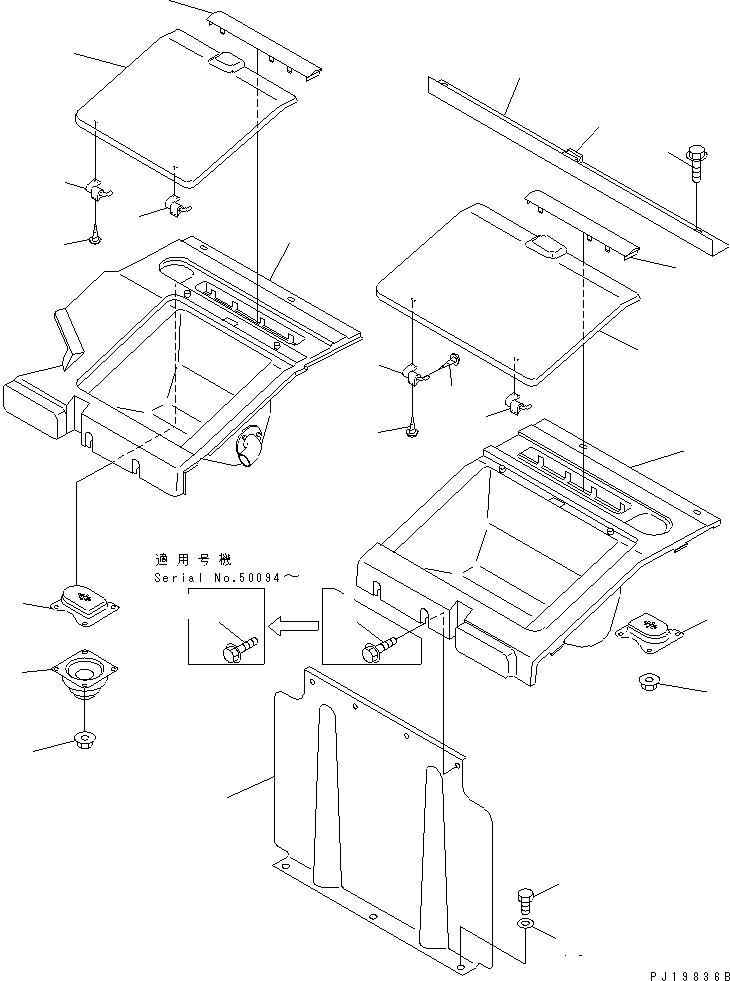 適用号機
Serial No.50094～

PJ19836B