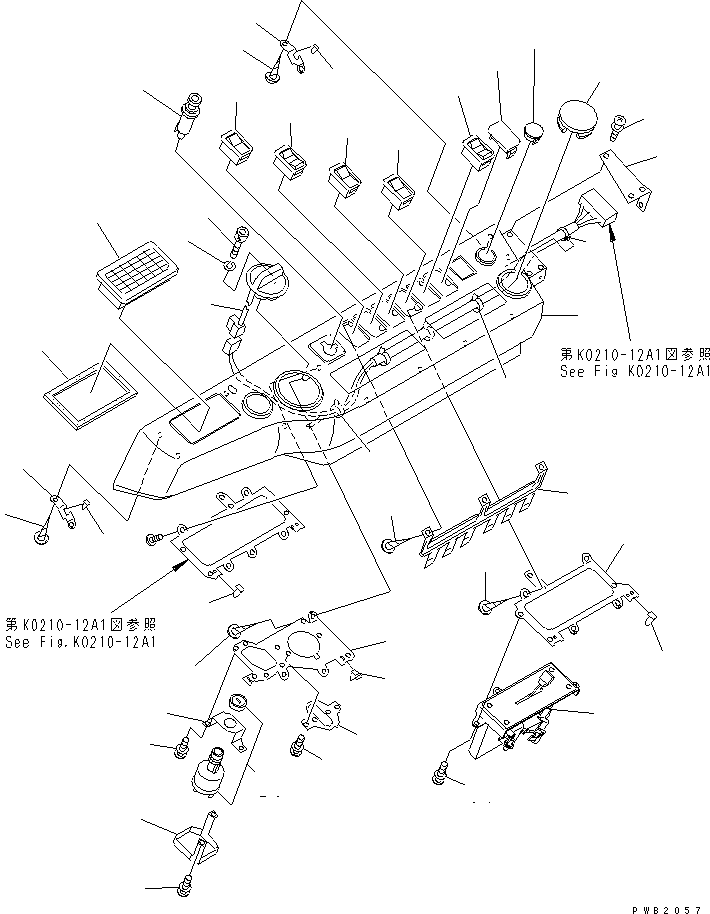 第K0210-12A1図参照
See Fig K0210-12A1

第K0210-12A1図参照
See Fig.K0210-12A1

PWB2057