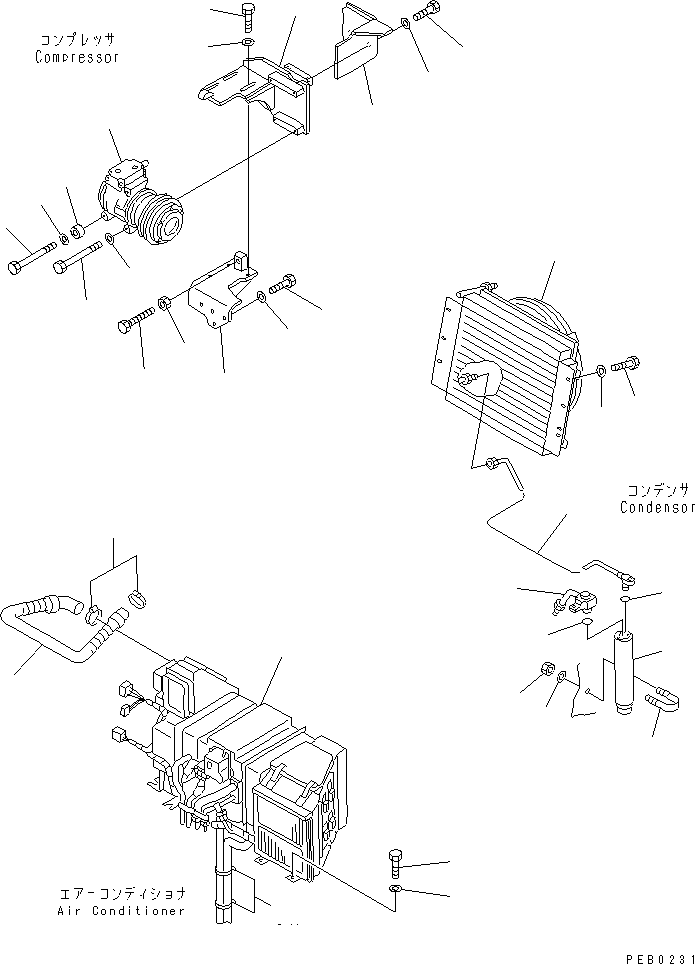 コンプレッサ
Compressor

コンデンサ
Condensor

エアーコンディショナ
Air Conditioner

PEB0231