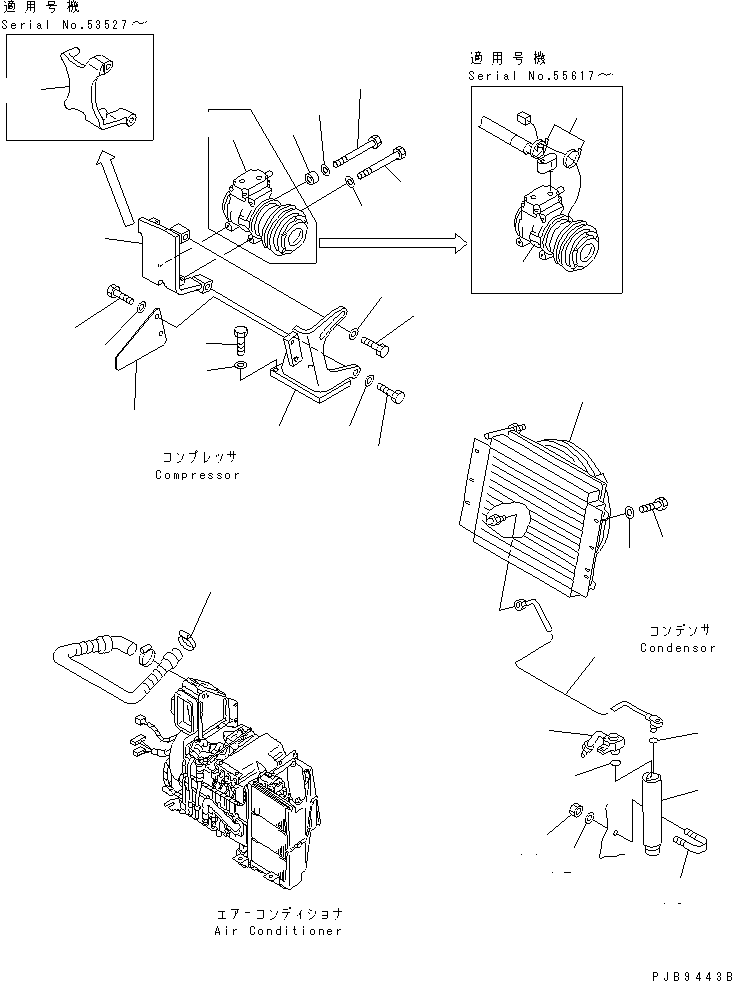 適用号機
Serial No.53527～

適用号機
Serial No.55617～

コンプレッサ
Compressor

コンデンサ
Condensor

エアーコンディショナ
Air Conditioner

PJB9443B