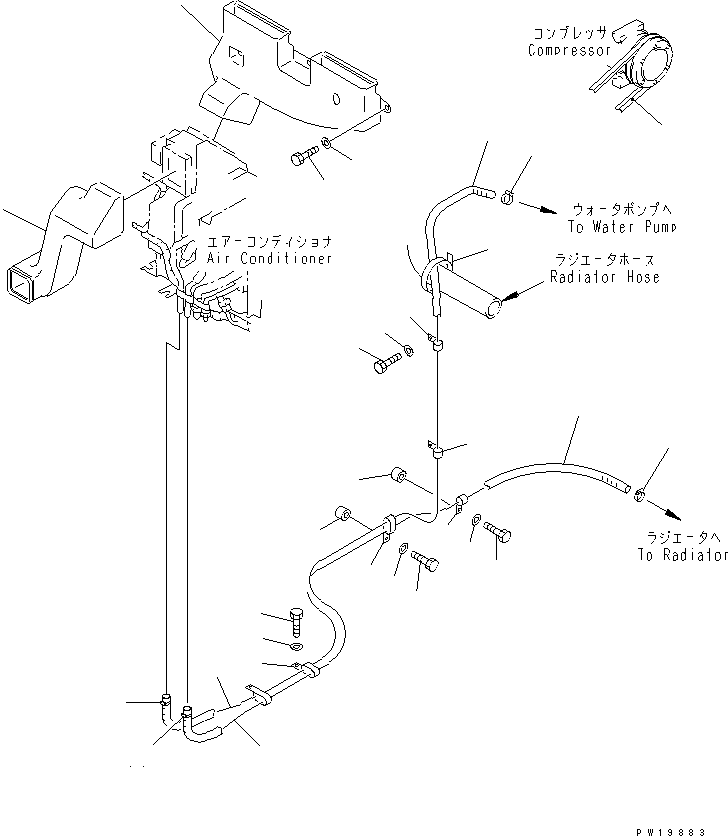 コンプレッサ
Compressor

ウォータポンプへ
To Water Pump

エアーコンディショナ
Air Conditioner

ラジエータホース
Radiator Hose

ラジエータへ
To Radiator

PW19883