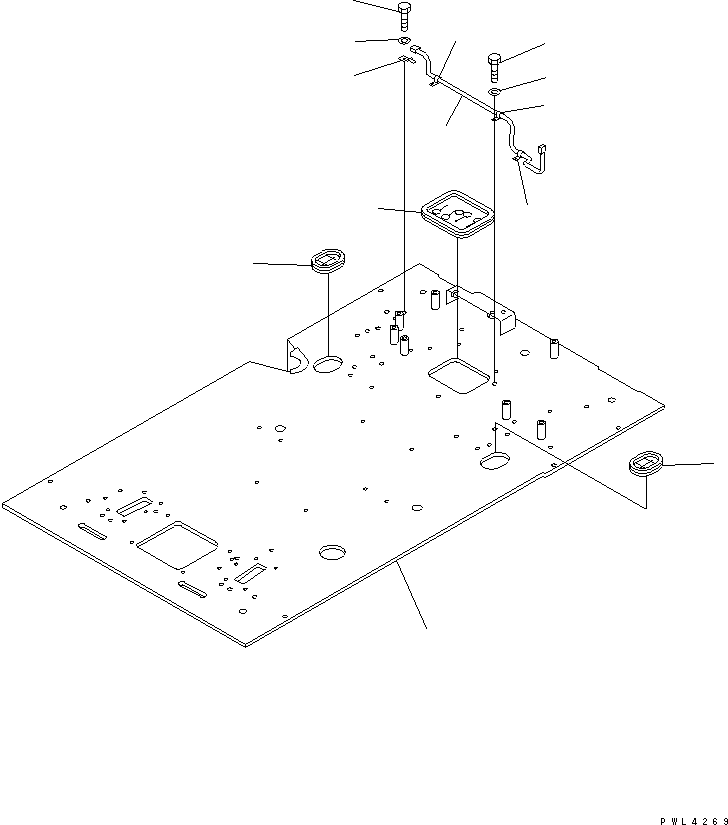 PWL4269