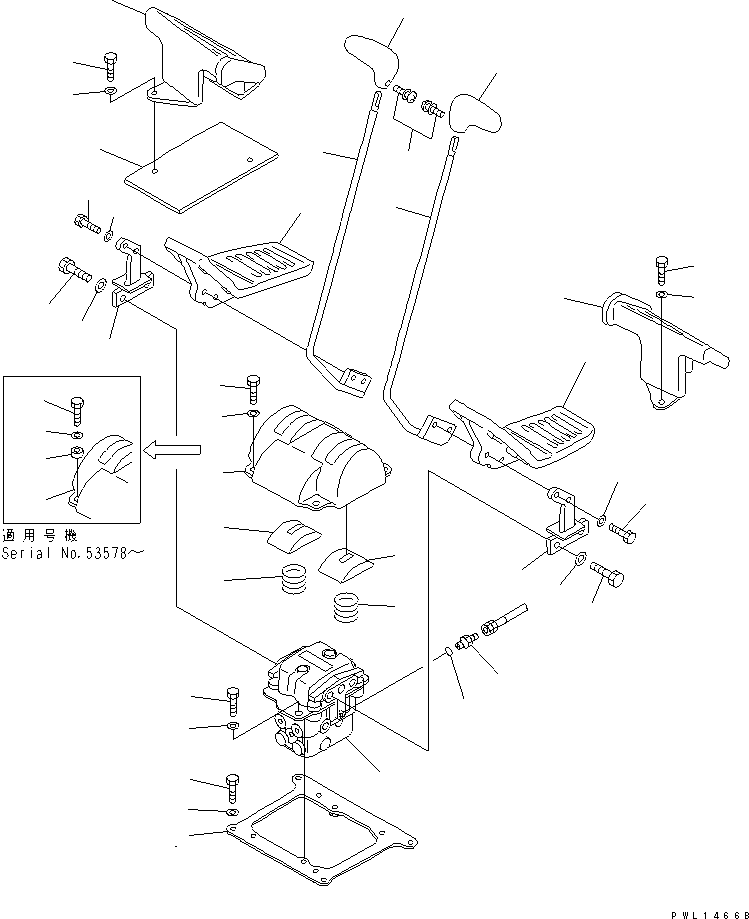 適用号機
Serial No.53578～

PWL14668