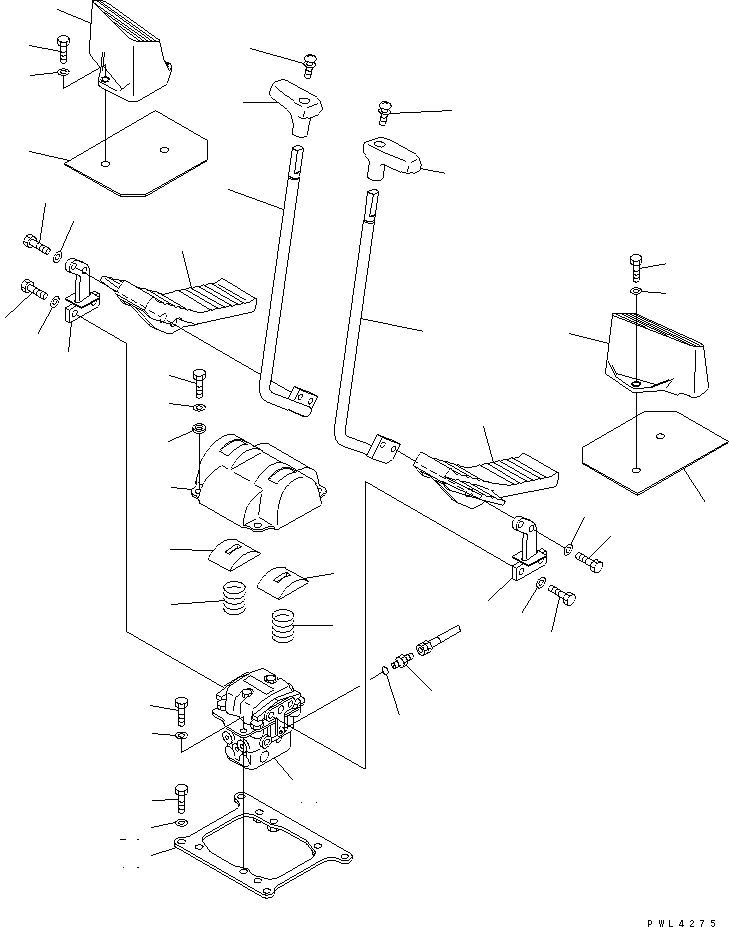 PWL4275